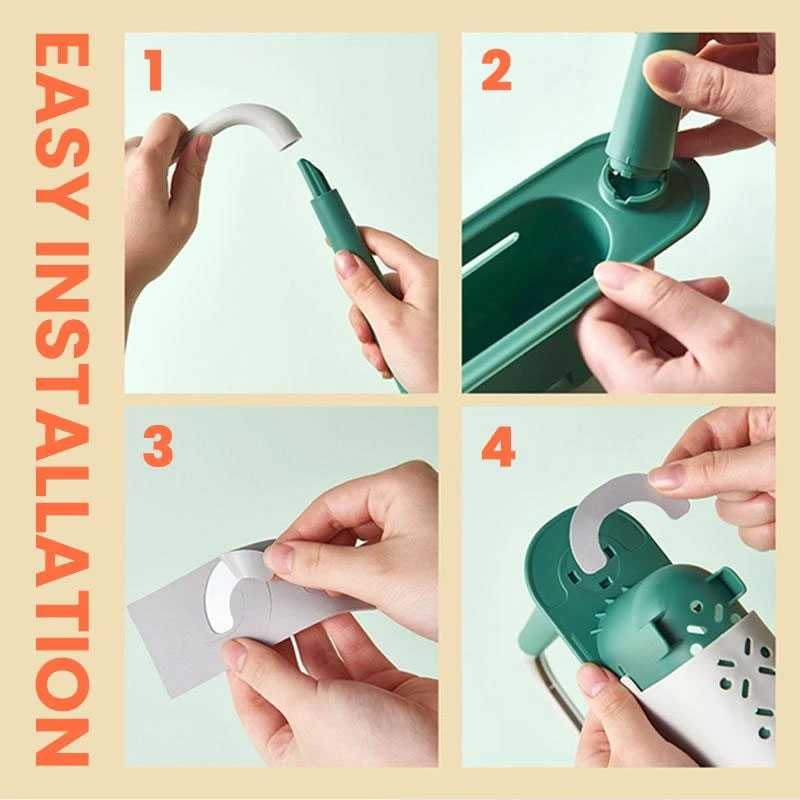 EASY INSTALLATION

1

2

3

4