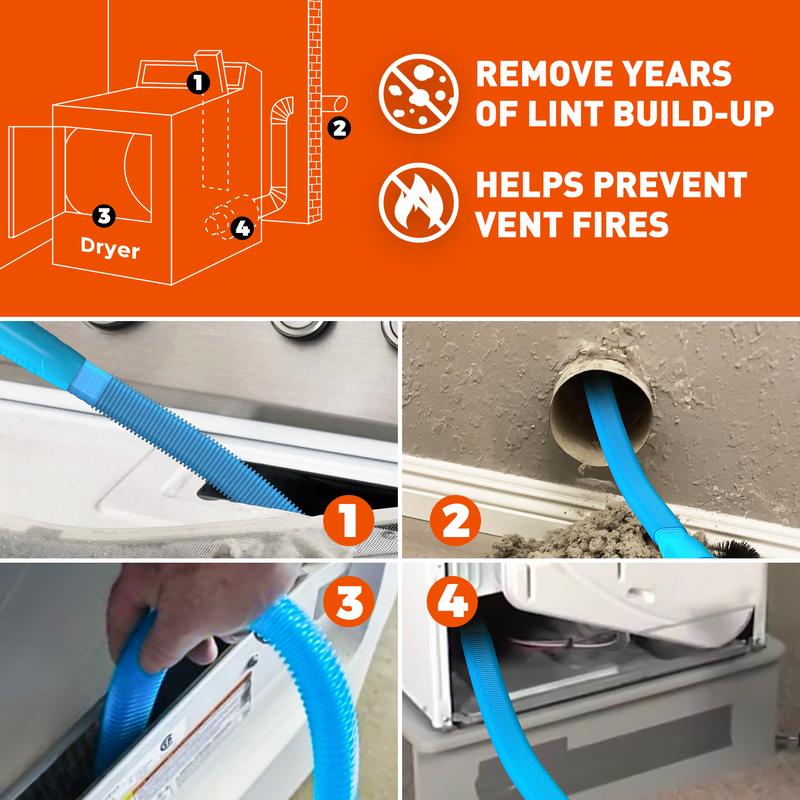 1
2
3
Dryer
4

REMOVE YEARS OF LINT BUILD-UP

HELPS PREVENT VENT FIRES

1
2
3
4