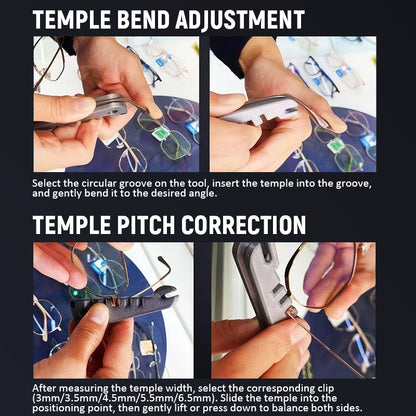 TEMPLE BEND ADJUSTMENT

Select the circular groove on the tool, insert the temple into the groove, and gently bend it to the desired angle.

TEMPLE PITCH CORRECTION

After measuring the temple width, select the corresponding clip (3mm/3.5mm/4.5mm/5.5mm/6.5mm). Slide the temple into the positioning point, then gently lift or press down to balance both sides.