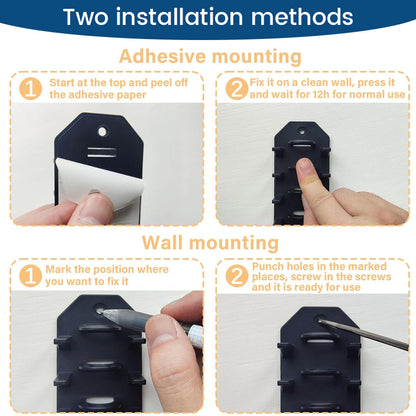 Two installation methods

Adhesive mounting

1 Start at the top and peel off the adhesive paper

2 Fix it on a clean wall, press it and wait for 12h for normal use

Wall mounting

1 Mark the position where you want to fix it

2 Punch holes in the marked places, screw in the screws and it is ready for use